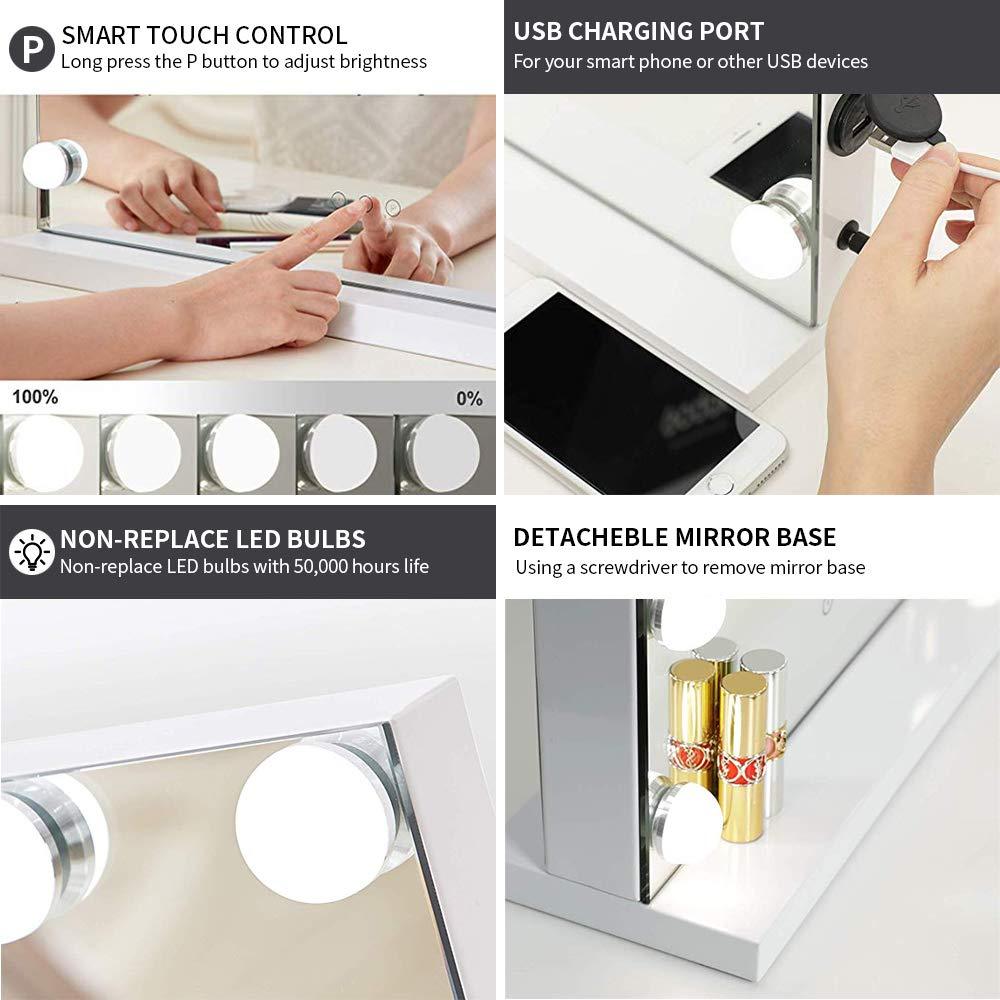 P SMART TOUCH CONTROL
Long press the P button to adjust brightness

100%
0%

USB CHARGING PORT
For your smart phone or other USB devices

NON-REPLACE LED BULBS
Non-replace LED bulbs with 50,000 hours life

DETACHEBLE MIRROR BASE
Using a screwdriver to remove mirror base